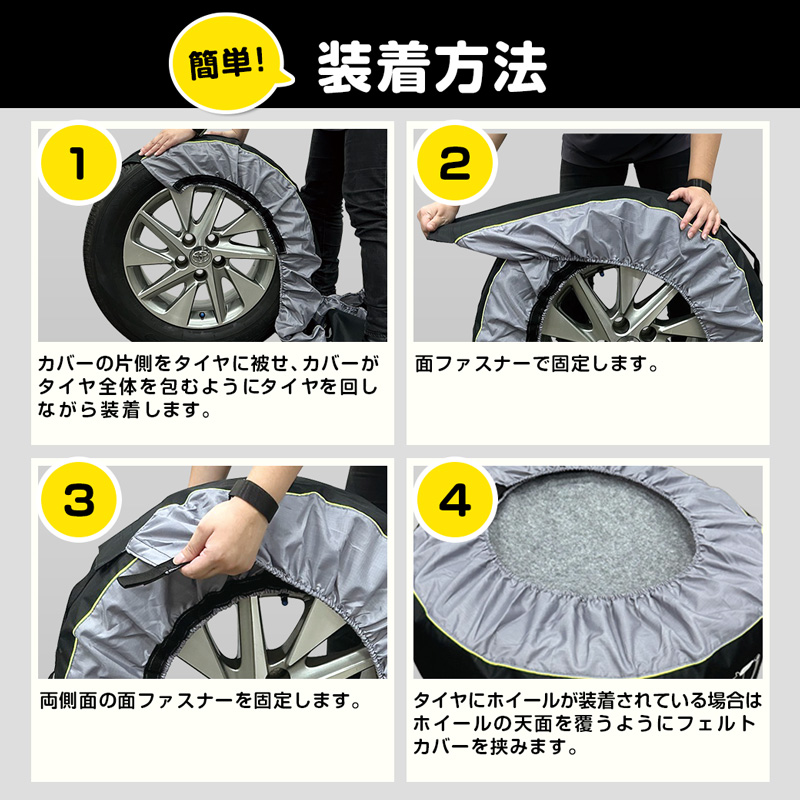 簡単!　装着方法

1

カバーの片側をタイヤに被せ、カバーがタイヤ全体を包むようにタイヤを回しながら装着します。

2

面ファスナーで固定します。

3

両側面の面ファスナーを固定します。

4

タイヤにホイールが装着されている場合はホイールの天面を覆うようにフェルトカバーを挟みます。